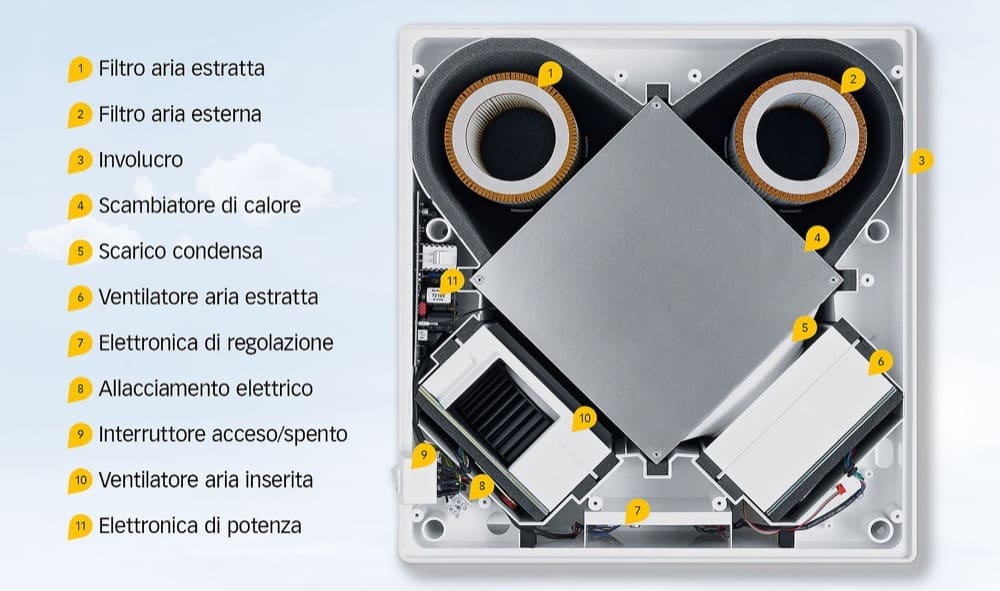 1 Filtro aria estratta
2 Filtro aria esterna
3 Involucro
4 Scambiatore di calore
5 Scarico condensa
6 Ventilatore aria estratta
7 Elettronica di regolazione
8 Allacciamento elettrico
9 Interruttore acceso/spento
10 Ventilatore aria inserita
11 Elettronica di potenza

1
2
3
4
11
5
6
10
9
8
7